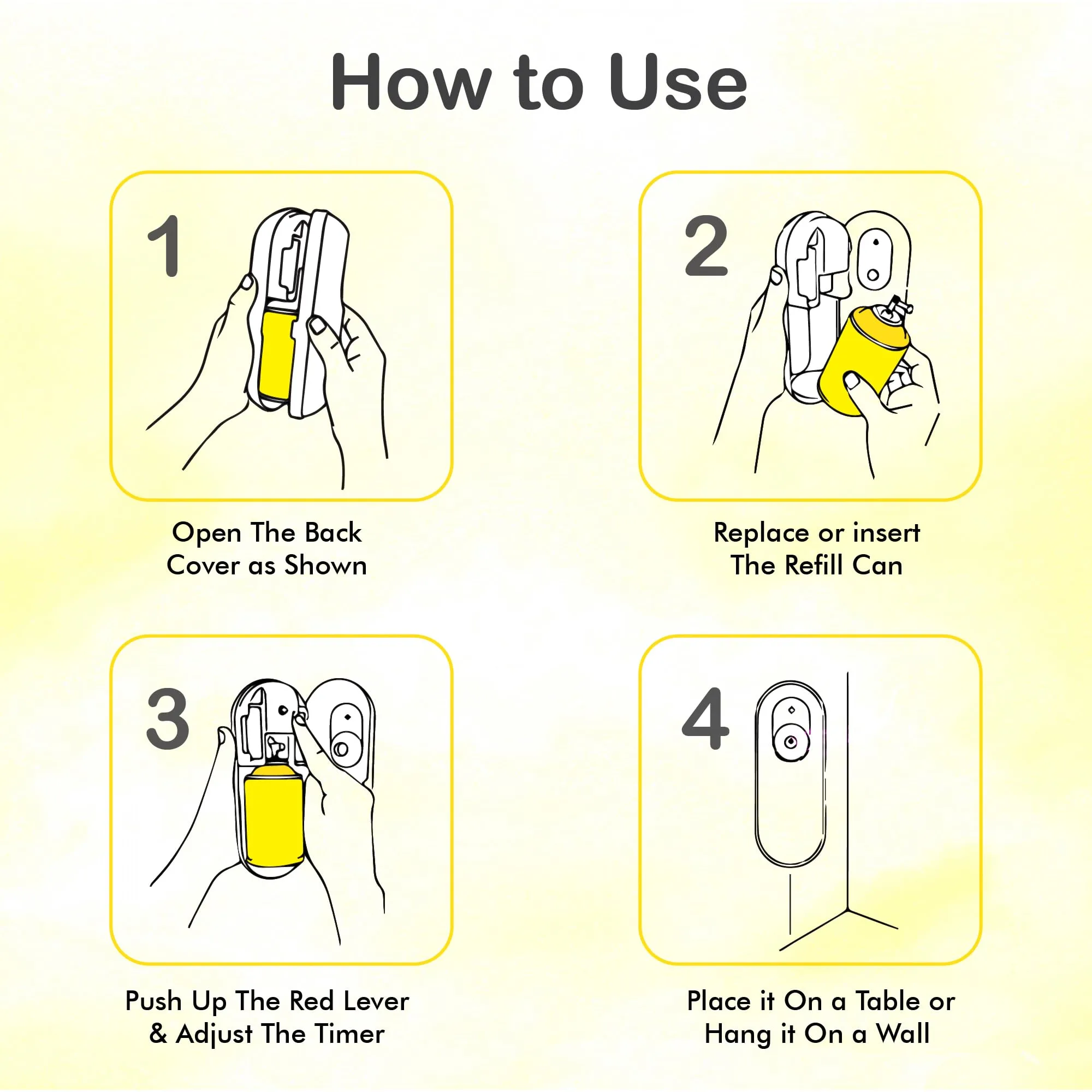 How to Use

1

Open The Back Cover as Shown

2

Replace or insert The Refill Can

3

Push Up The Red Lever & Adjust The Timer

4

Place it On a Table or Hang it On a Wall